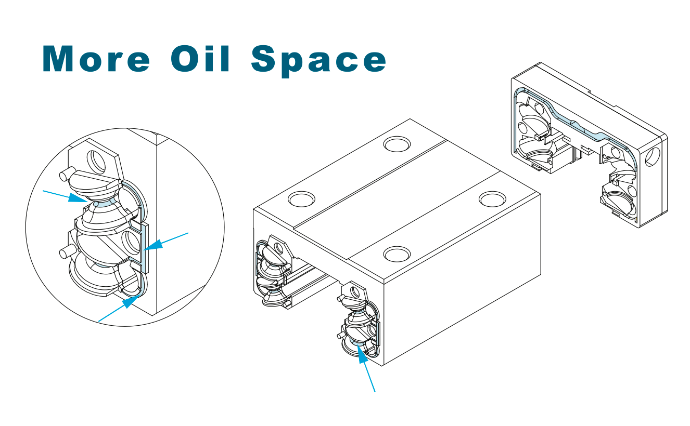 More Oil Space